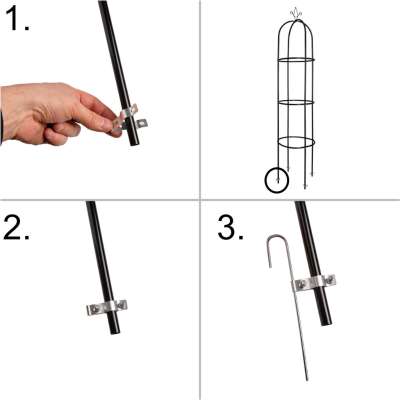 1.

2.

3.